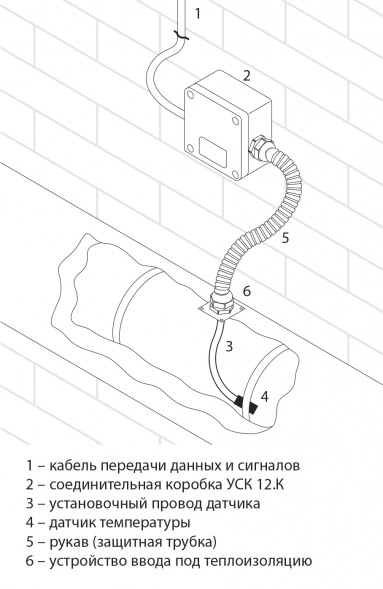 1

2

5

6

3

4

1 – кабель передачи данных и сигналов
2 – соединительная коробка УСК 12.К
3 – установочный провод датчика
4 – датчик температуры
5 – рукав (защитная трубка)
6 – устройство ввода под теплоизоляцию