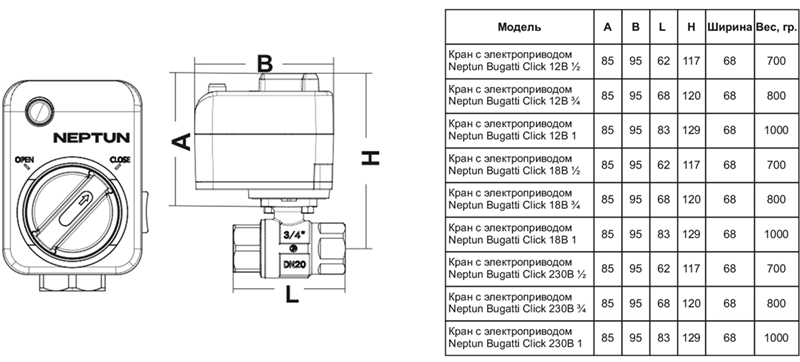 NEPTUN
OPEN
CLOSE
B
A
H
3/4"
DN20
L

| Модель | A | B | L | H | Ширина | Вес, гр. |
|---|---|---|---|---|---|---|
| Кран с электроприводом Neptun Bugatti Click 12В ½ | 85 | 95 | 62 | 117 | 68 | 700 |
| Кран с электроприводом Neptun Bugatti Click 12В ¾ | 85 | 95 | 68 | 120 | 68 | 800 |
| Кран с электроприводом Neptun Bugatti Click 12В 1 | 85 | 95 | 83 | 129 | 68 | 1000 |
| Кран с электроприводом Neptun Bugatti Click 18В ½ | 85 | 95 | 62 | 117 | 68 | 700 |
| Кран с электроприводом Neptun Bugatti Click 18В ¾ | 85 | 95 | 68 | 120 | 68 | 800 |
| Кран с электроприводом Neptun Bugatti Click 18В 1 | 85 | 95 | 83 | 129 | 68 | 1000 |
| Кран с электроприводом Neptun Bugatti Click 230В ½ | 85 | 95 | 62 | 117 | 68 | 700 |
| Кран с электроприводом Neptun Bugatti Click 230В ¾ | 85 | 95 | 68 | 120 | 68 | 800 |
| Кран с электроприводом Neptun Bugatti Click 230В 1 | 85 | 95 | 83 | 129 | 68 | 1000 |